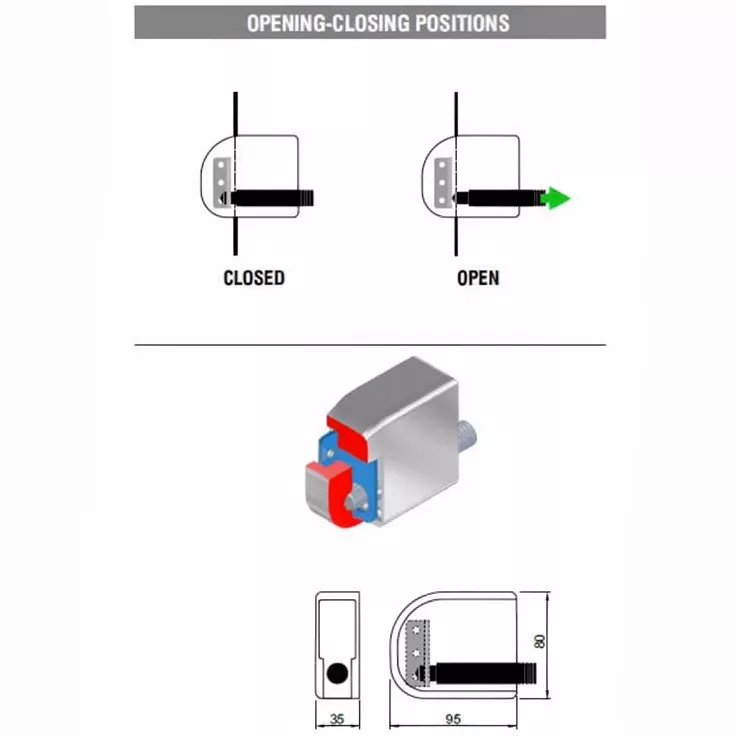 OPENING-CLOSING POSITIONS

CLOSED

OPEN

80

35

95