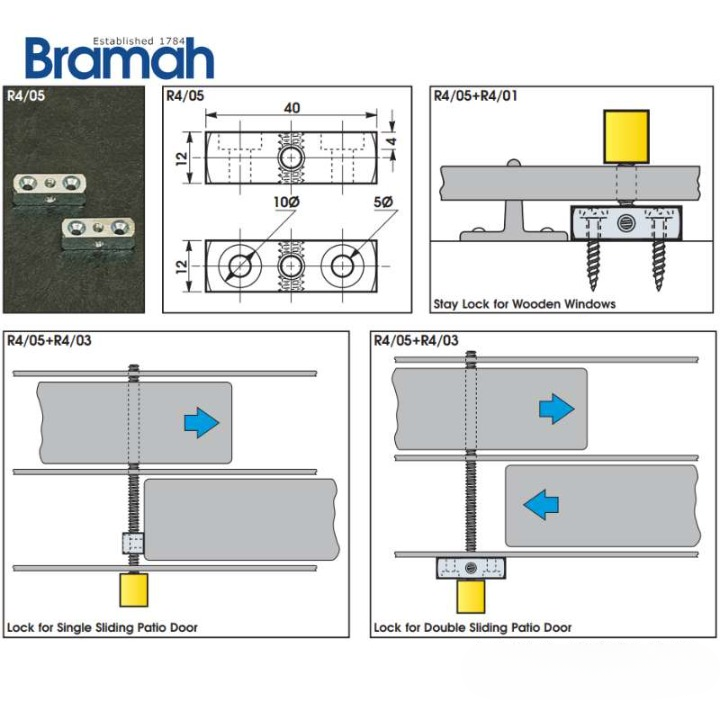 Established 1784
Bramah

R4/05

R4/05
40
12
4
10Ø
5Ø
12

R4/05+R4/01
Stay Lock for Wooden Windows

R4/05+R4/03
Lock for Single Sliding Patio Door

R4/05+R4/03
Lock for Double Sliding Patio Door